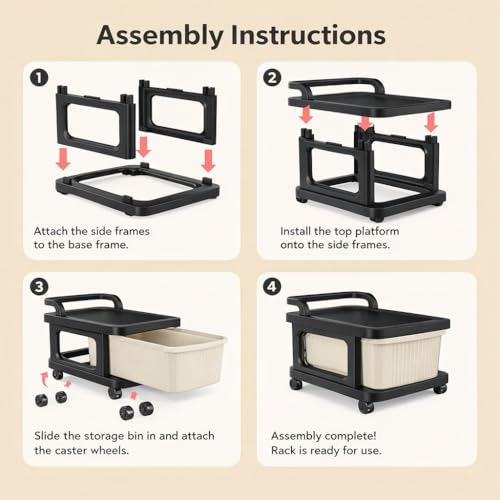 Assembly Instructions

1

Attach the side frames to the base frame.

2

Install the top platform onto the side frames.

3

Slide the storage bin in and attach the caster wheels.

4

Assembly complete! Rack is ready for use.