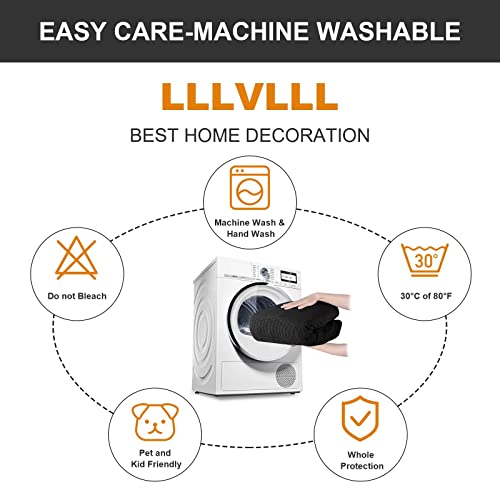 EASY CARE-MACHINE WASHABLE

LLLVLLL

BEST HOME DECORATION

Machine Wash & Hand Wash

Do not Bleach

30°

30°C of 80°F

Pet and Kid Friendly

Whole Protection