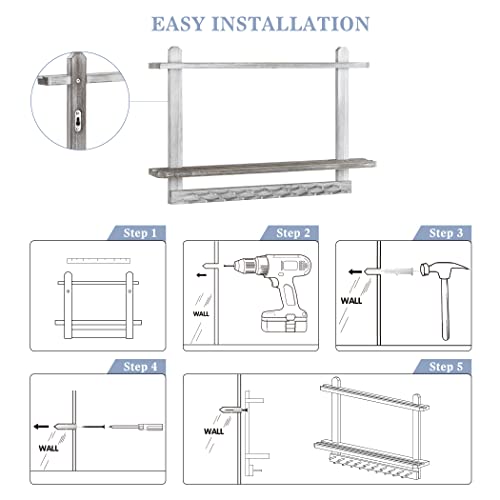 EASY INSTALLATION

Step 1

Step 2

WALL

Step 3

WALL

Step 4

WALL

Step 5

WALL