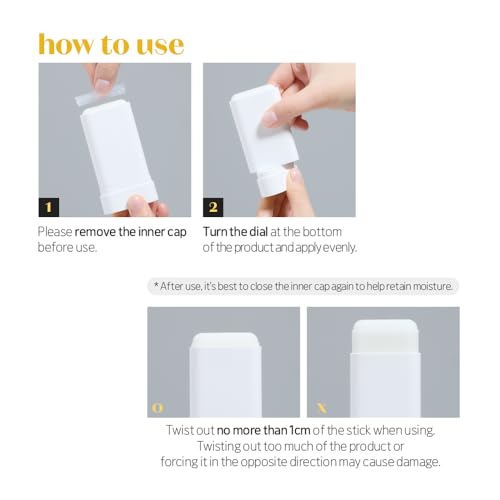 how to use

1

Please remove the inner cap before use.

2

Turn the dial at the bottom of the product and apply evenly.

* After use, it's best to close the inner cap again to help retain moisture.

O

X

Twist out no more than 1cm of the stick when using. Twisting out too much of the product or forcing it in the opposite direction may cause damage.