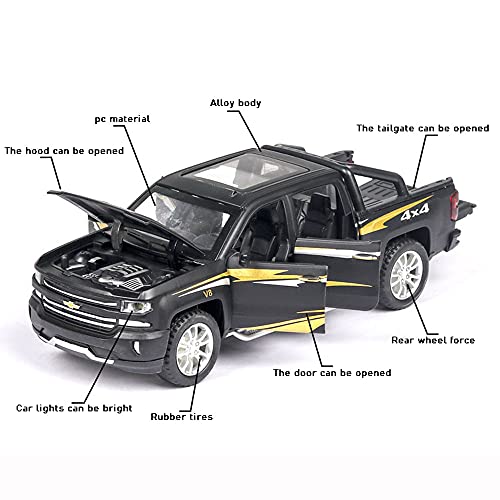 Alloy body

pc material

The tailgate can be opened

The hood can be opened

4x4

V8

Rear wheel force

The door can be opened

Car lights can be bright

Rubber tires