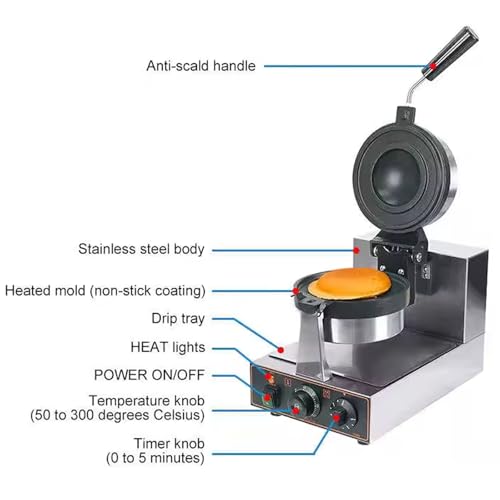 Anti-scald handle

Stainless steel body

Heated mold (non-stick coating)

Drip tray

HEAT lights

POWER ON/OFF

Temperature knob
(50 to 300 degrees Celsius)

Timer knob
(0 to 5 minutes)