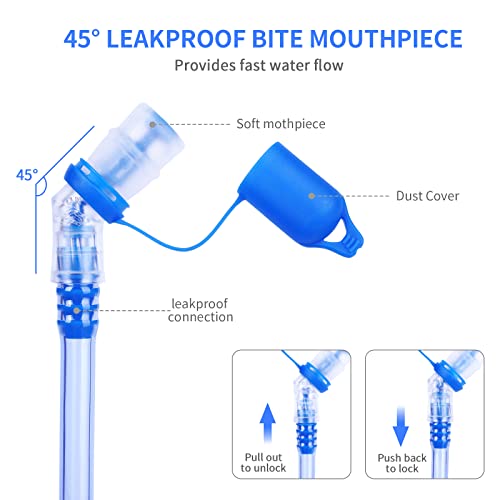 45° LEAKPROOF BITE MOUTHPIECE

Provides fast water flow

Soft mothpiece

45°

Dust Cover

leakproof connection

Pull out to unlock

Push back to lock