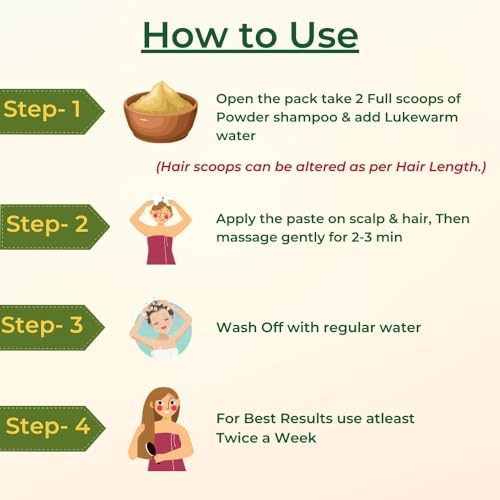 How to Use

Step- 1

Open the pack take 2 Full scoops of Powder shampoo & add Lukewarm water

(Hair scoops can be altered as per Hair Length.)

Step- 2

Apply the paste on scalp & hair, Then massage gently for 2-3 min

Step- 3

Wash Off with regular water

Step- 4

For Best Results use atleast Twice a Week