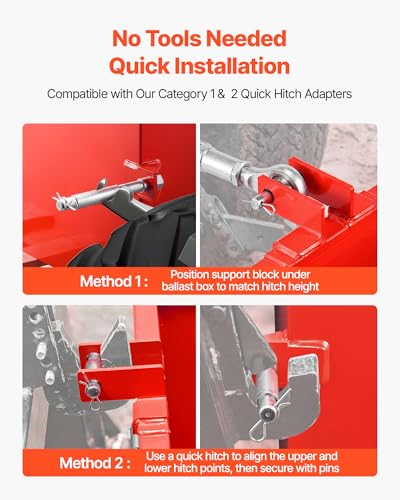 No Tools Needed
Quick Installation

Compatible with Our Category 1 & 2 Quick Hitch Adapters

Method 1 : Position support block under ballast box to match hitch height

Method 2 : Use a quick hitch to align the upper and lower hitch points, then secure with pins