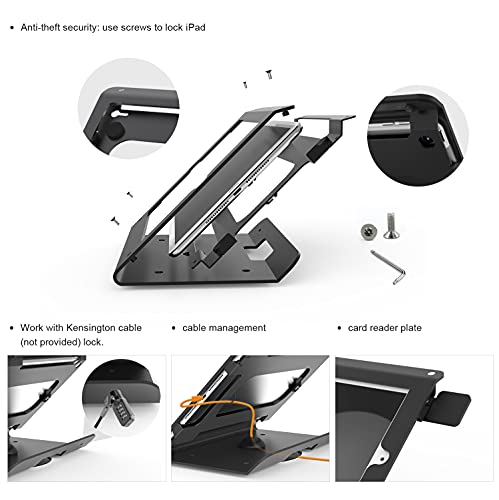 • Anti-theft security: use screws to lock iPad

• Work with Kensington cable (not provided) lock.

• cable management

• card reader plate