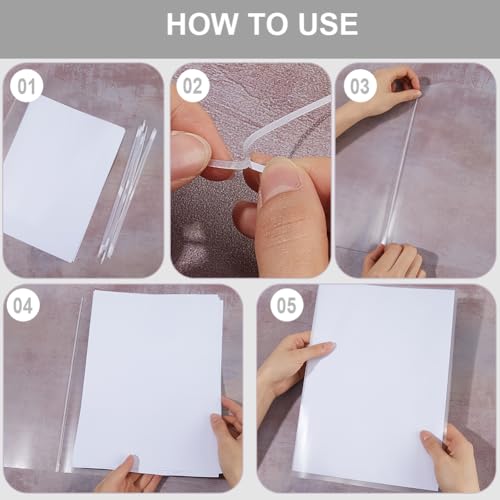 HOW TO USE

01

02

03

04

05