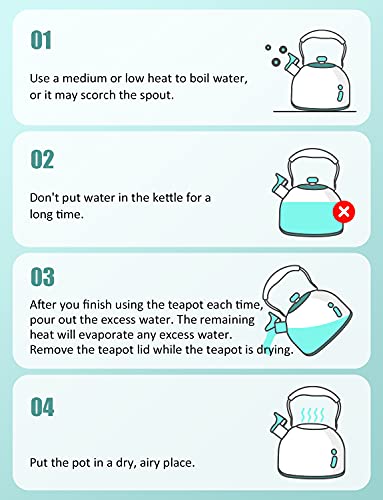 01

Use a medium or low heat to boil water, or it may scorch the spout.

02

Don't put water in the kettle for a long time.

03

After you finish using the teapot each time, pour out the excess water. The remaining heat will evaporate any excess water. Remove the teapot lid while the teapot is drying.

04

Put the pot in a dry, airy place.