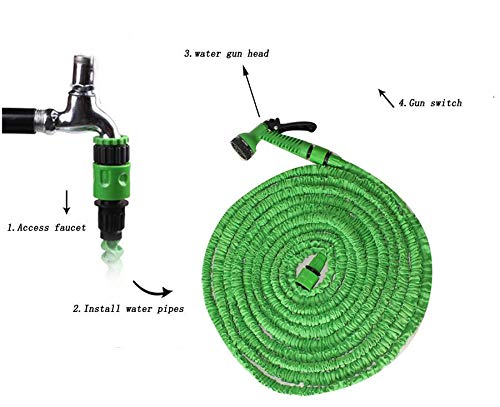 3.water gun head

4.Gun switch

1.Access faucet

2.Install water pipes