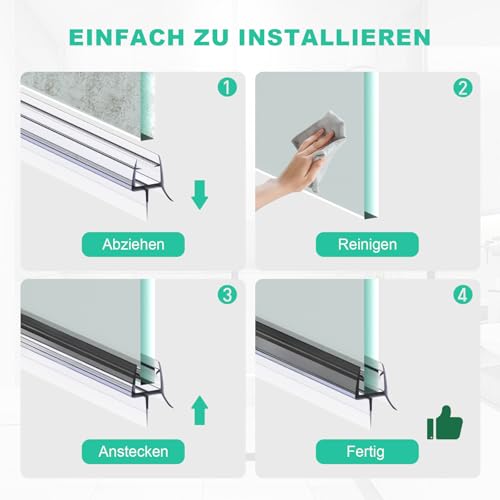 EINFACH ZU INSTALLIEREN

1

Abziehen

2

Reinigen

3

Anstecken

4

Fertig