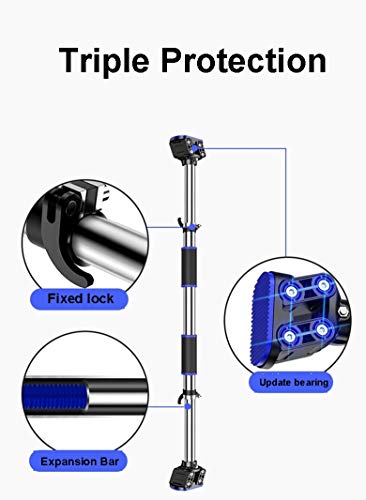 Triple Protection

Fixed lock

Update bearing

Expansion Bar