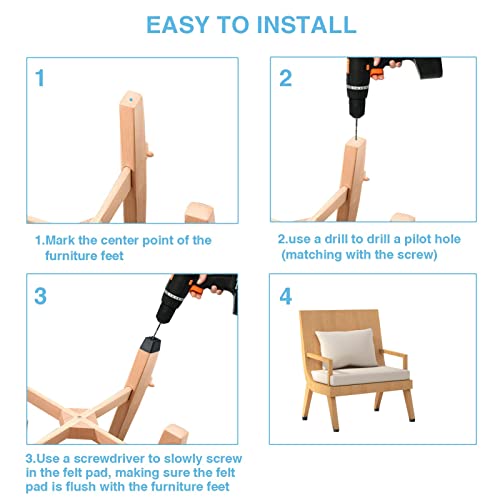 EASY TO INSTALL

1

1.Mark the center point of the furniture feet

2

2.use a drill to drill a pilot hole (matching with the screw)

3

3.Use a screwdriver to slowly screw in the felt pad, making sure the felt pad is flush with the furniture feet

4