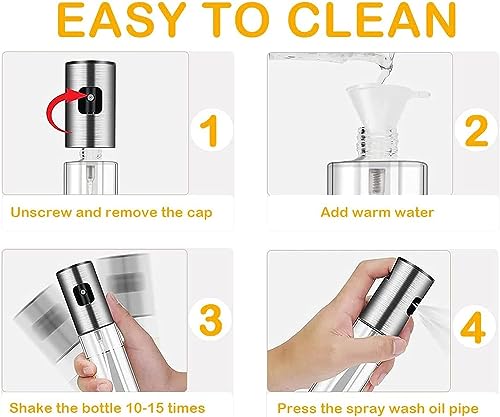 EASY TO CLEAN

1

Unscrew and remove the cap

2

Add warm water

3

Shake the bottle 10-15 times

4

Press the spray wash oil pipe