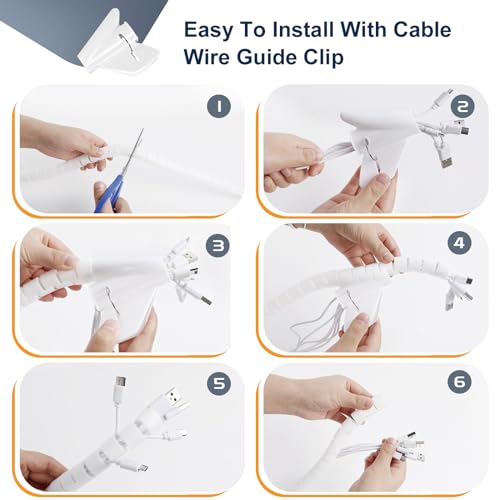 Easy To Install With Cable Wire Guide Clip

1

2

3

4

5

6