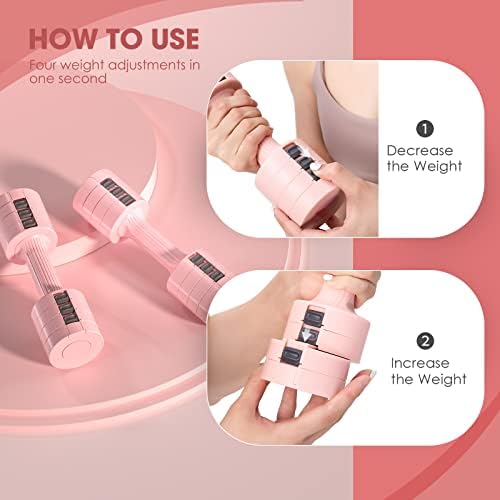 HOW TO USE

Four weight adjustments in one second

1

Decrease the Weight

2

Increase the Weight