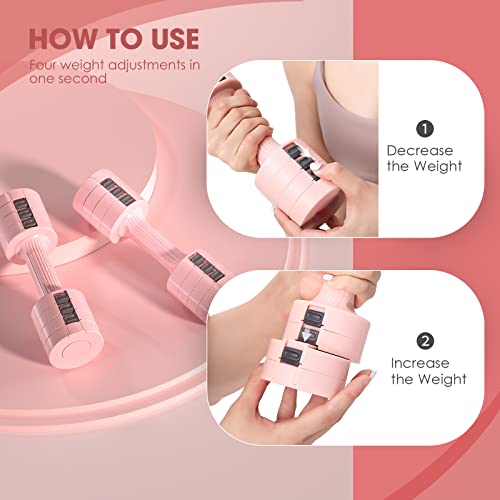 HOW TO USE
Four weight adjustments in one second

1
Decrease the Weight

2
Increase the Weight