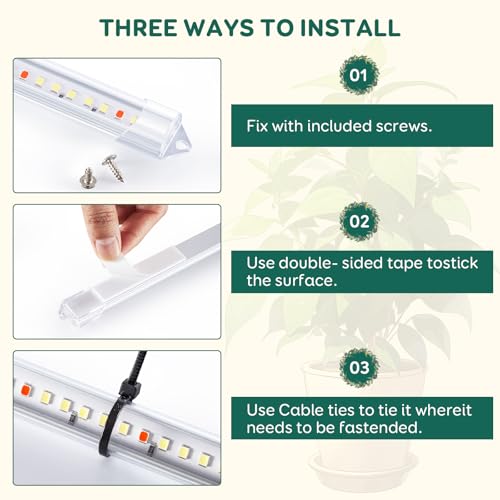 THREE WAYS TO INSTALL

01

Fix with included screws.

02

Use double- sided tape tostick the surface.

03

Use Cable ties to tie it whereit needs to be fastended.