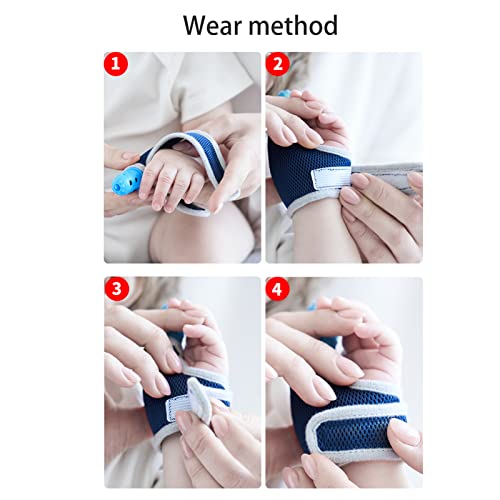 Wear method

1

2

3

4