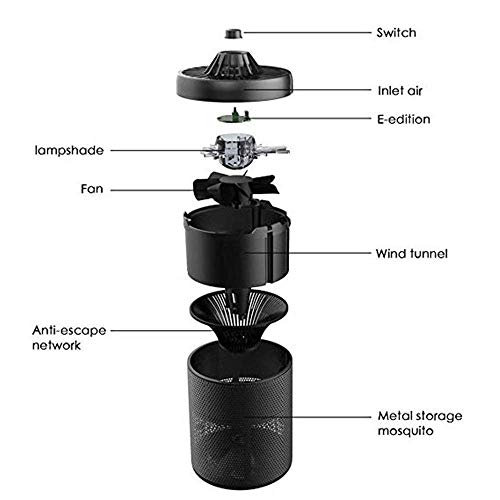 Switch

Inlet air

E-edition

lampshade

Fan

Wind tunnel

Anti-escape network

Metal storage mosquito