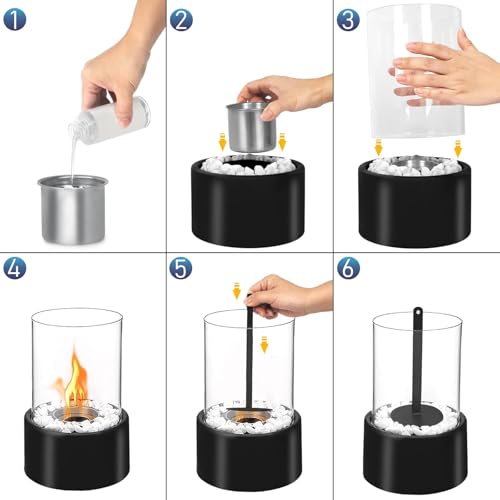 1

2

3

4

5

6