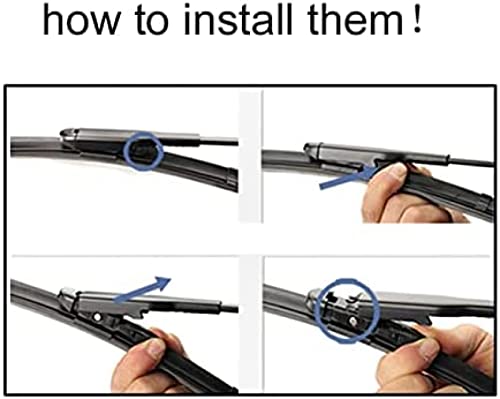 how to install them！