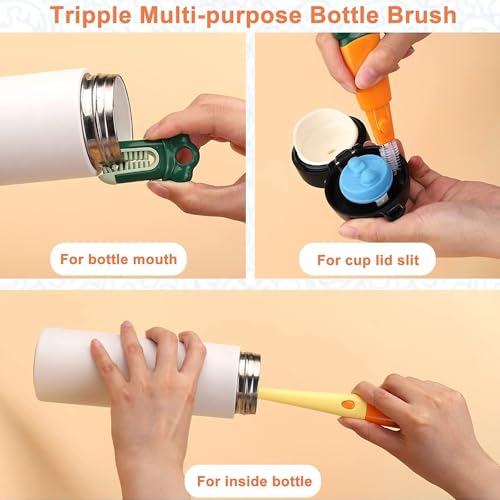 Tripple Multi-purpose Bottle Brush

For bottle mouth

For cup lid slit

For inside bottle