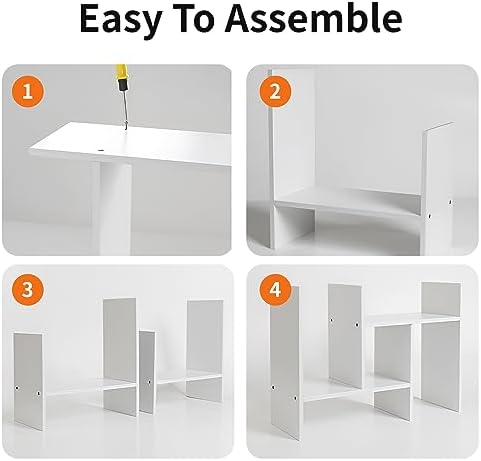 Easy To Assemble

1

2

3

4