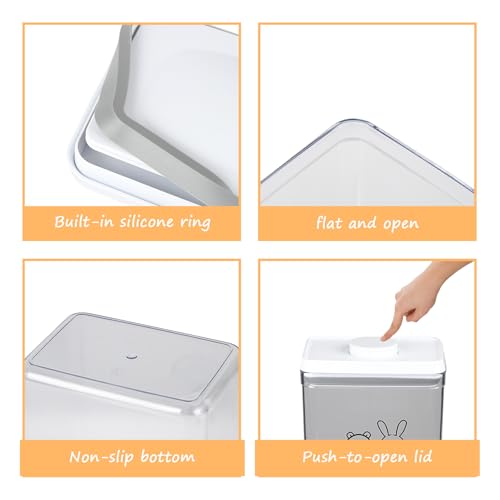 Built-in silicone ring

flat and open

Non-slip bottom

Push-to-open lid