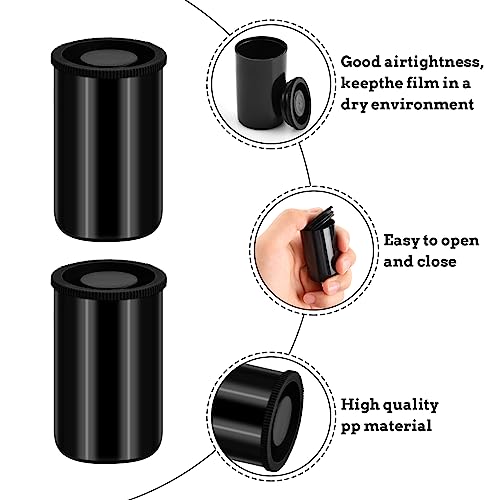 Good airtightness, keepthe film in a dry environment

Easy to open and close

High quality pp material