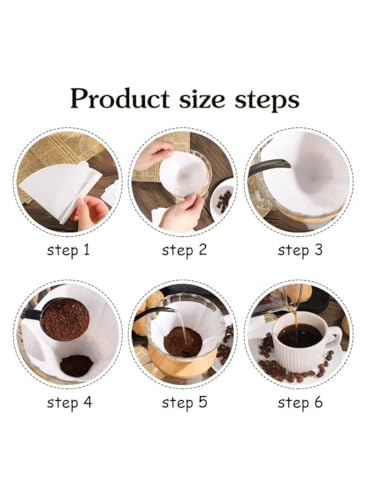 Product size steps

step 1

step 2

step 3

step 4

step 5

step 6