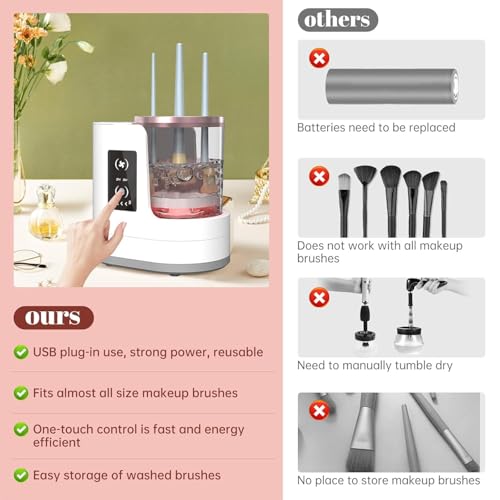 ours

USB plug-in use, strong power, reusable

Fits almost all size makeup brushes

One-touch control is fast and energy efficient

Easy storage of washed brushes

others

Batteries need to be replaced

Does not work with all makeup brushes

Need to manually tumble dry

No place to store makeup brushes