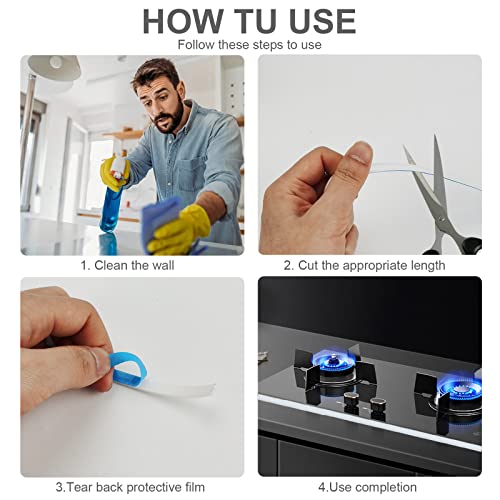 HOW TU USE
Follow these steps to use

1. Clean the wall

2. Cut the appropriate length

3.Tear back protective film

4.Use completion