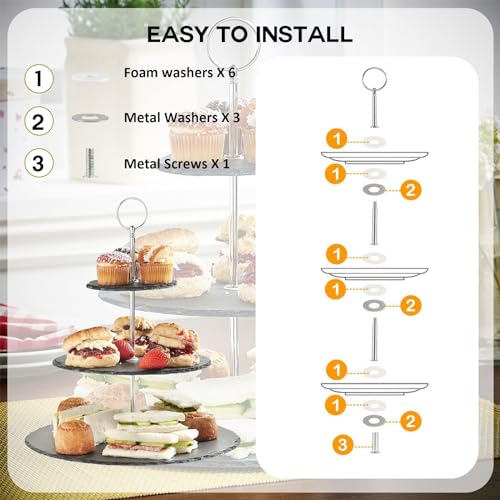 EASY TO INSTALL

1 Foam washers X 6

2 Metal Washers X 3

3 Metal Screws X 1

1
1
2
1
1
2
1
1
2
3