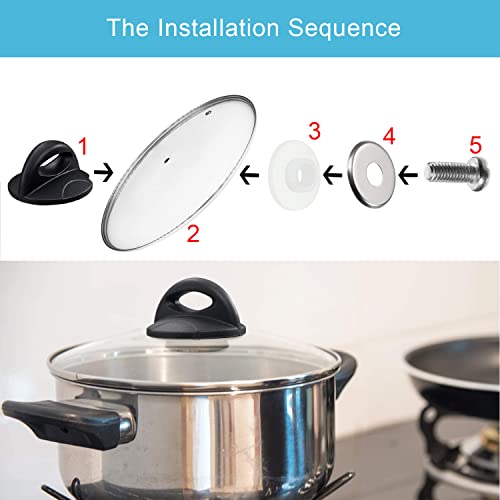 The Installation Sequence

1

2

3

4

5