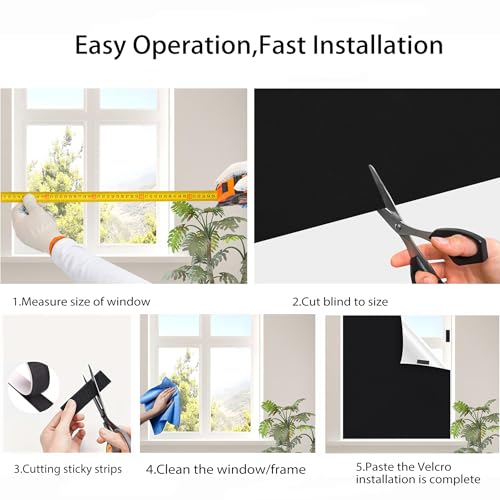 Easy Operation,Fast Installation

1.Measure size of window

2.Cut blind to size

3.Cutting sticky strips

4.Clean the window/frame

5.Paste the Velcro installation is complete