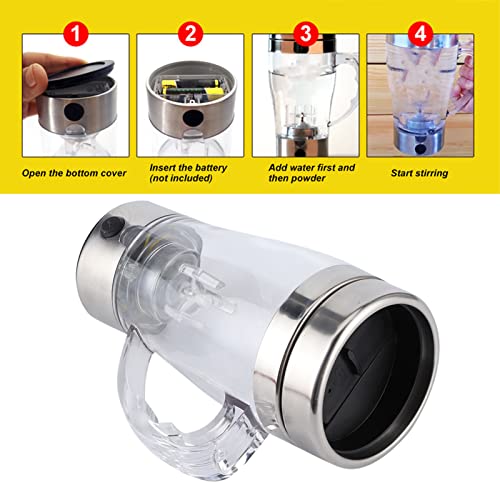 1

Open the bottom cover

2

Insert the battery (not included)

3

Add water first and then powder

4

Start stirring