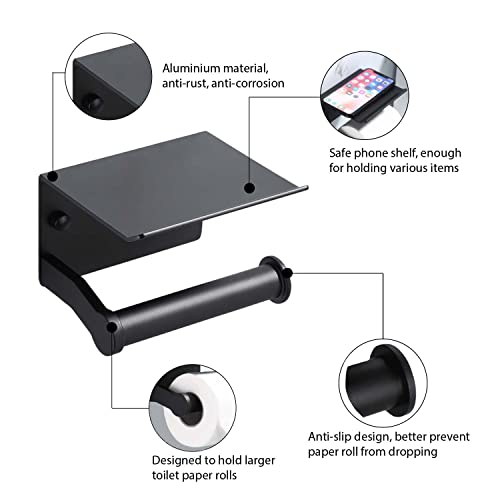 Aluminium material, anti-rust, anti-corrosion

Safe phone shelf, enough for holding various items

Anti-slip design, better prevent paper roll from dropping

Designed to hold larger toilet paper rolls