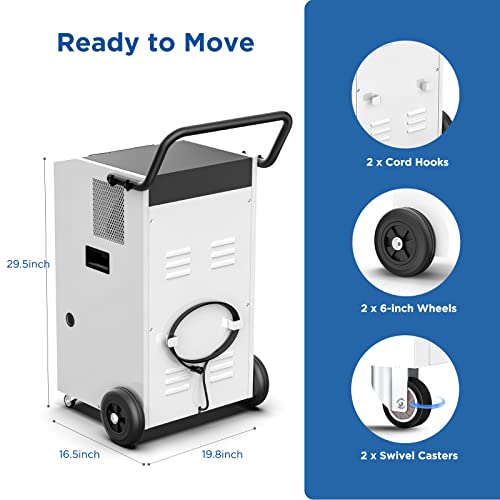 Ready to Move

29.5inch

16.5inch

19.8inch

2 x Cord Hooks

2 x 6-inch Wheels

2 x Swivel Casters