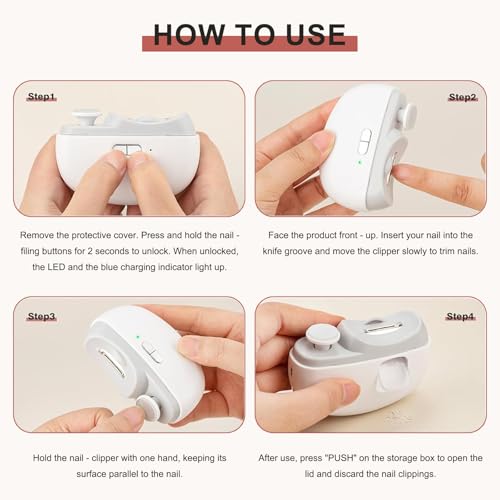 HOW TO USE

Step1

Remove the protective cover. Press and hold the nail - filing buttons for 2 seconds to unlock. When unlocked, the LED and the blue charging indicator light up.

Step2

Face the product front - up. Insert your nail into the knife groove and move the clipper slowly to trim nails.

Step3

Hold the nail - clipper with one hand, keeping its surface parallel to the nail.

Step4

After use, press "PUSH" on the storage box to open the lid and discard the nail clippings.