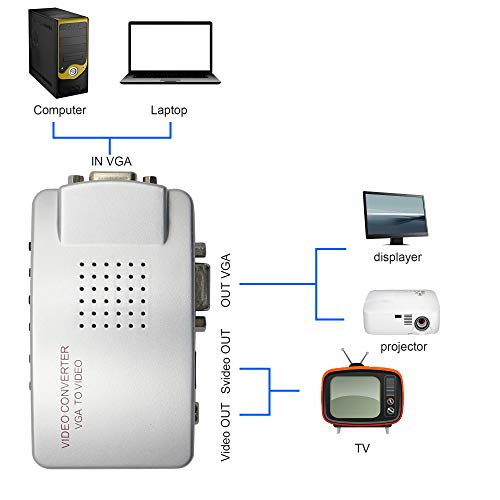 Computer

Laptop

IN VGA

VIDEO CONVERTER
VGA TO VIDEO

OUT VGA

Svideo OUT

Video OUT

displayer

projector

TV