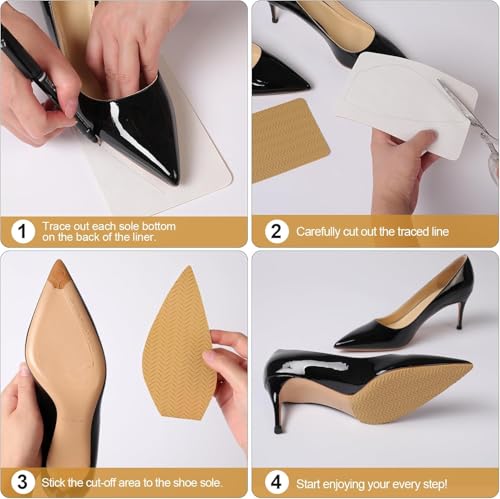 1 Trace out each sole bottom on the back of the liner.

2 Carefully cut out the traced line

3 Stick the cut-off area to the shoe sole.

4 Start enjoying your every step!