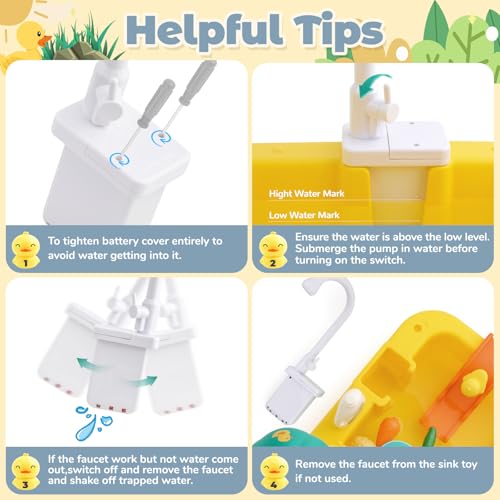 Helpful Tips

1
To tighten battery cover entirely to avoid water getting into it.

Hight Water Mark
Low Water Mark

2
Ensure the water is above the low level. Submerge the pump in water before turning on the switch.

3
If the faucet work but not water come out,switch off and remove the faucet and shake off trapped water.

4
Remove the faucet from the sink toy if not used.