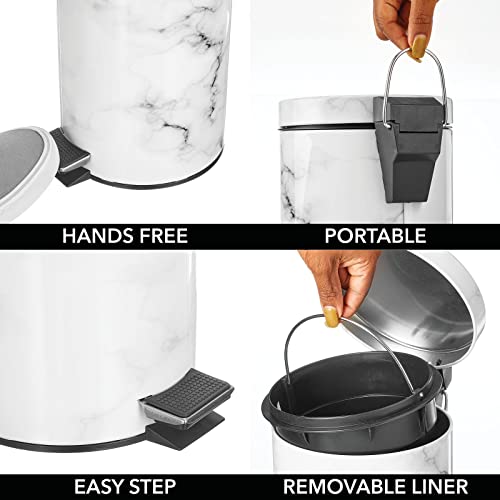 HANDS FREE
PORTABLE
EASY STEP
REMOVABLE LINER