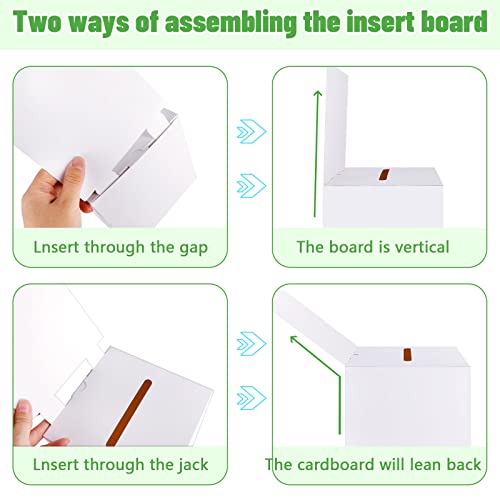 Two ways of assembling the insert board

Lnsert through the gap

The board is vertical

Lnsert through the jack

The cardboard will lean back