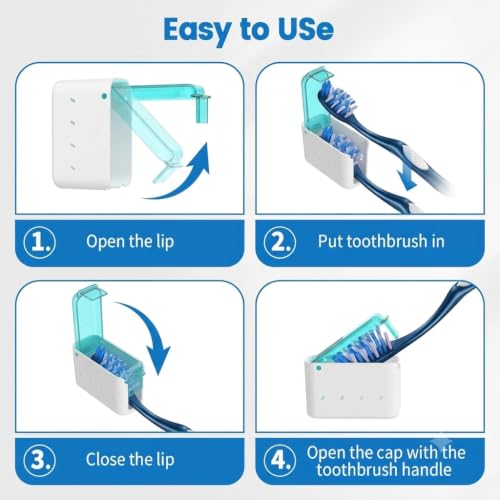 Easy to USe

1. Open the lip

2. Put toothbrush in

3. Close the lip

4. Open the cap with the toothbrush handle