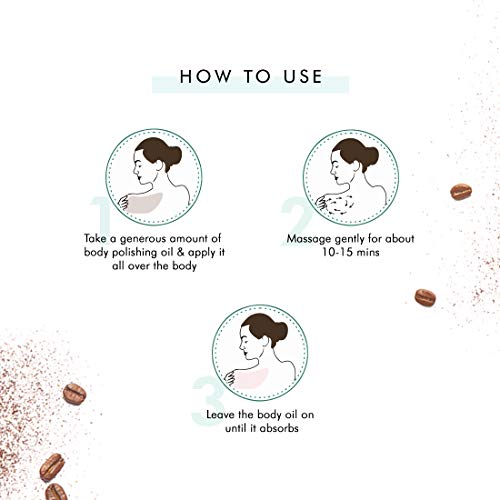 HOW TO USE

1
Take a generous amount of body polishing oil & apply it all over the body

2
Massage gently for about 10-15 mins

3
Leave the body oil on until it absorbs