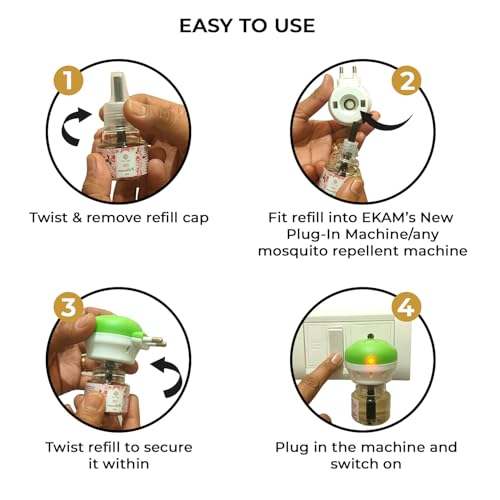 EASY TO USE

1

Twist & remove refill cap

2

Fit refill into EKAM's New Plug-In Machine/any mosquito repellent machine

3

Twist refill to secure it within

4

Plug in the machine and switch on