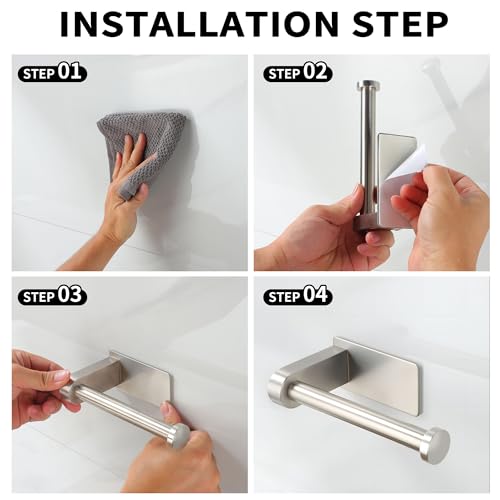 INSTALLATION STEP

STEP 01

STEP 02

STEP 03

STEP 04