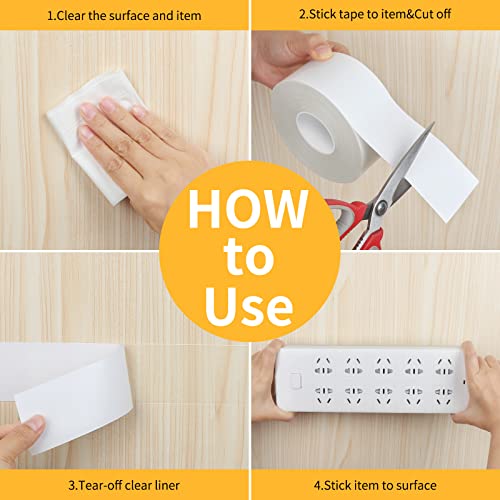 1.Clear the surface and item

2.Stick tape to item&Cut off

HOW to Use

3.Tear-off clear liner

4.Stick item to surface