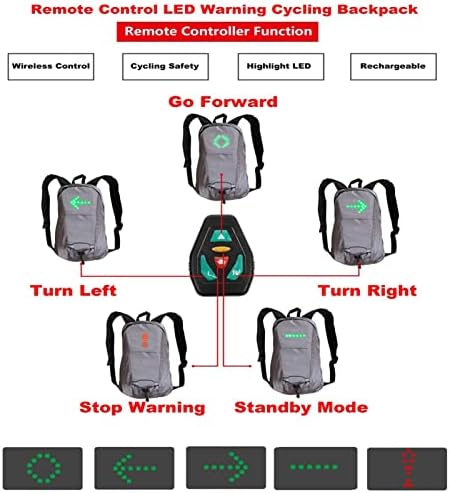 Remote Control LED Warning Cycling Backpack

Remote Controller Function

Wireless Control

Cycling Safety

Highlight LED

Rechargeable

Go Forward

L

R

Turn Left

Turn Right

Stop Warning

Standby Mode